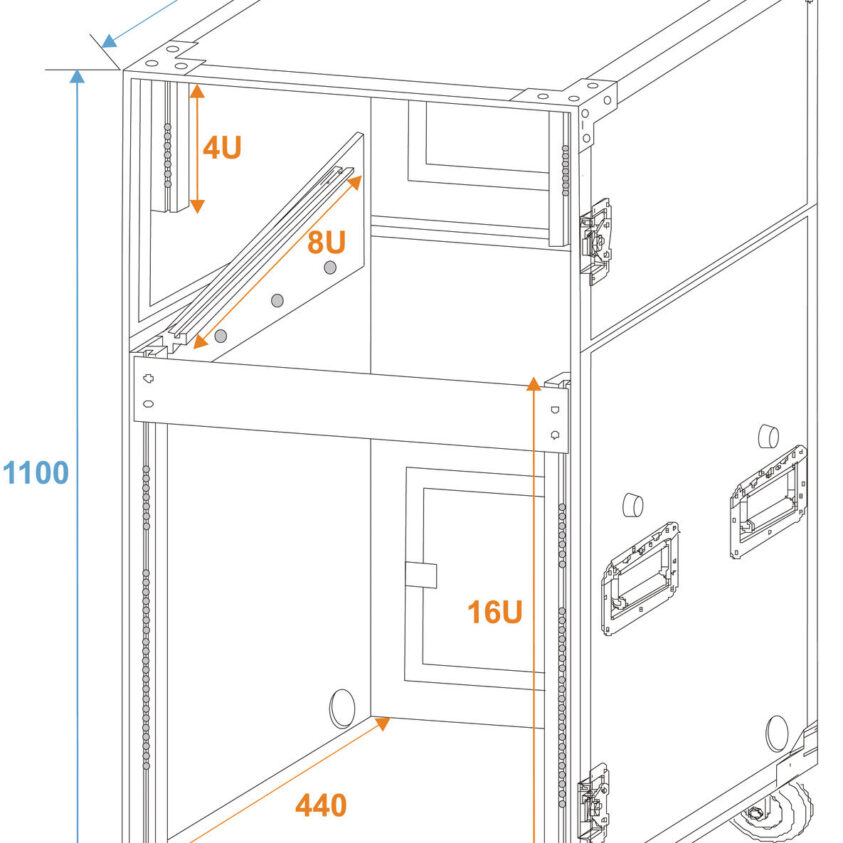 4U

8U

1100

16U

440