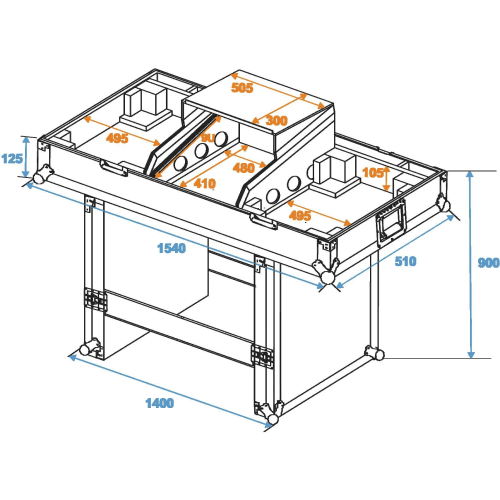 505
300
495
9U
480
410
105
495
125
1540
510
900
1400