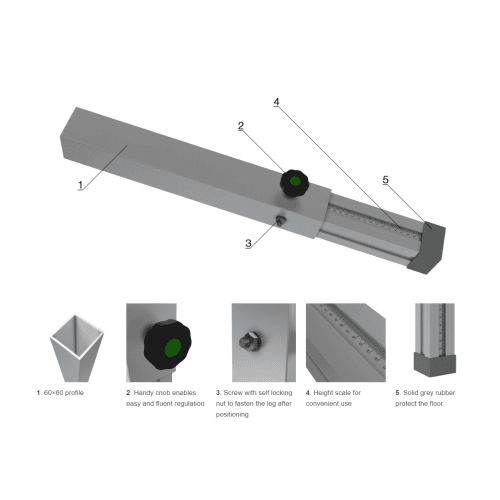 4
2
5
1
3

1. 60×60 profile

2. Handy cnob enables easy and fluent regulation

3. Screw with self locking nut to fasten the leg after positioning

4. Height scale for convenient use

5. Solid grey rubber protect the floor