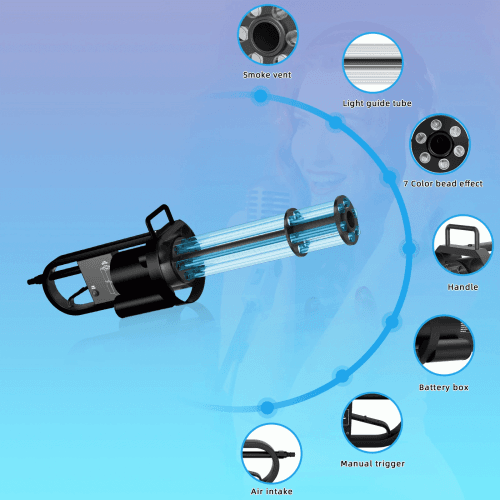 Smoke vent

Light guide tube

7 Color bead effect

Handle

Battery box

Manual trigger

Air intake